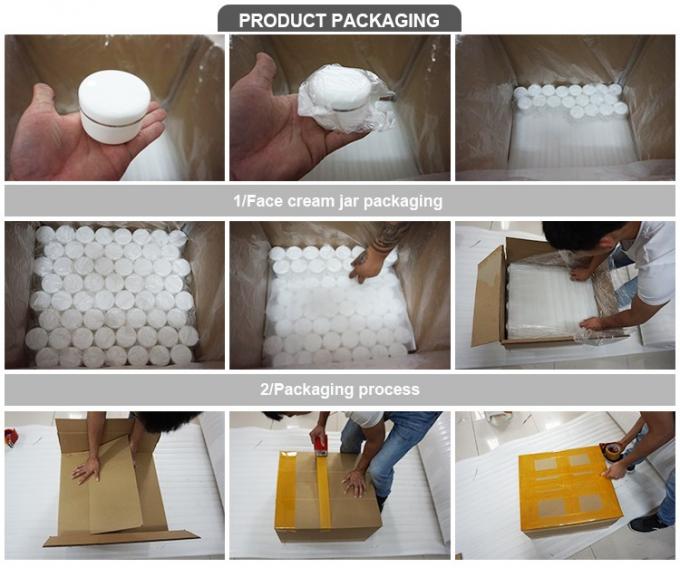 PRODUCT PACKAGING

1/Face cream jar packaging

2/Packaging process