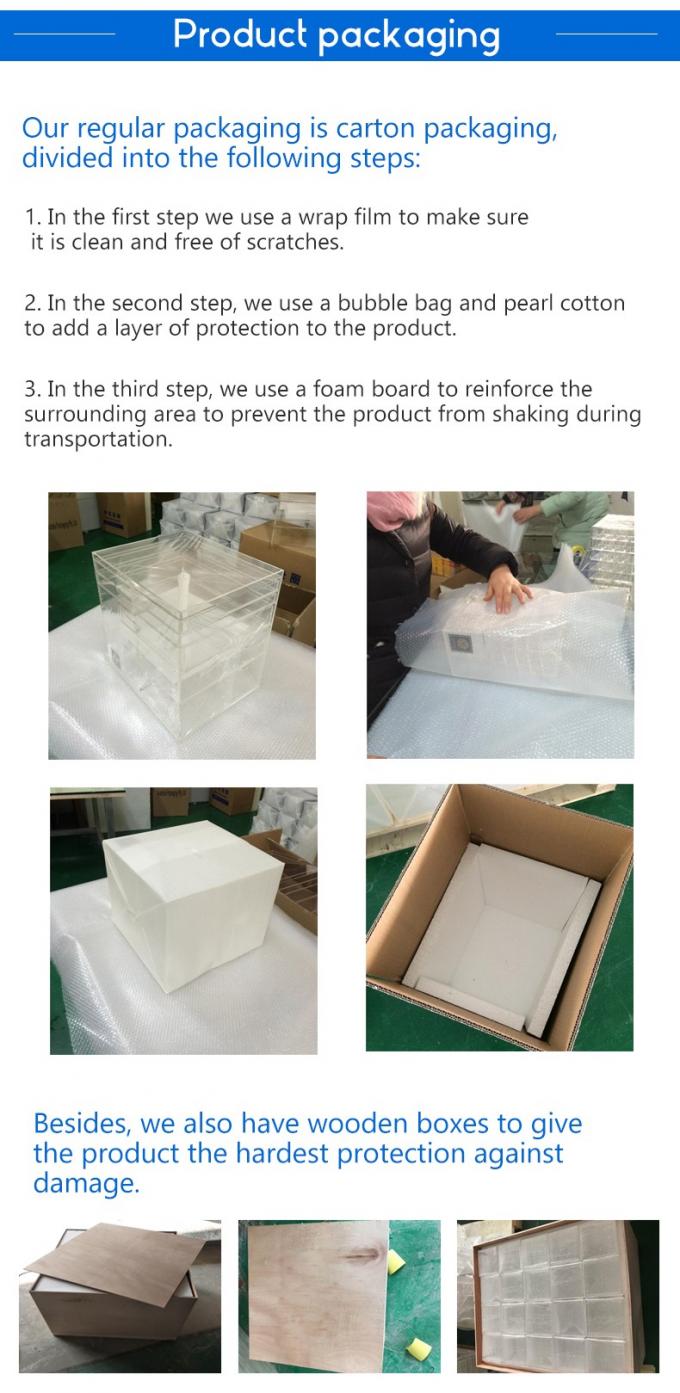 Product packaging

Our regular packaging is carton packaging, divided into the following steps:

1. In the first step we use a wrap film to make sure it is clean and free of scratches.

2. In the second step, we use a bubble bag and pearl cotton to add a layer of protection to the product.

3. In the third step, we use a foam board to reinforce the surrounding area to prevent the product from shaking during transportation.

Besides, we also have wooden boxes to give the product the hardest protection against damage.