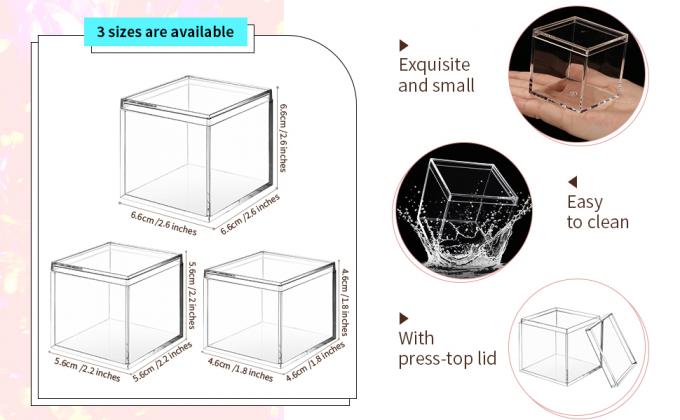 3 sizes are available

6.6cm /2.6 inches
6.6cm /2.6 inches
6.6cm /2.6 inches

5.6cm /2.2 inches
5.6cm /2.2 inches
5.6cm /2.2 inches

4.6cm /1.8 inches
4.6cm /1.8 inches
4.6cm /1.8 inches

Exquisite and small

Easy to clean

With press-top lid