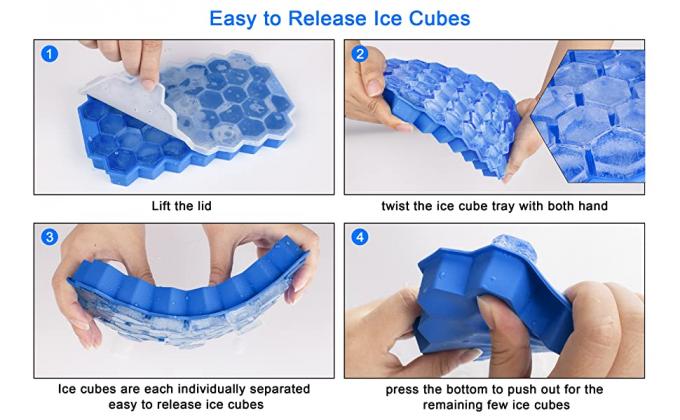 Easy to Release Ice Cubes

1

Lift the lid

2

twist the ice cube tray with both hand

3

Ice cubes are each individually separated easy to release ice cubes

4

press the bottom to push out for the remaining few ice cubes