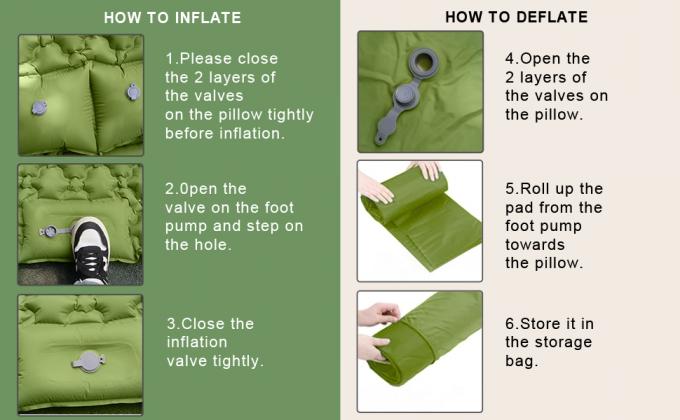 HOW TO INFLATE

1.Please close the 2 layers of the valves on the pillow tightly before inflation.

2.0pen the valve on the foot pump and step on the hole.

3.Close the inflation valve tightly.

HOW TO DEFLATE

4.Open the 2 layers of the valves on the pillow.

5.Roll up the pad from the foot pump towards the pillow.

6.Store it in the storage bag.