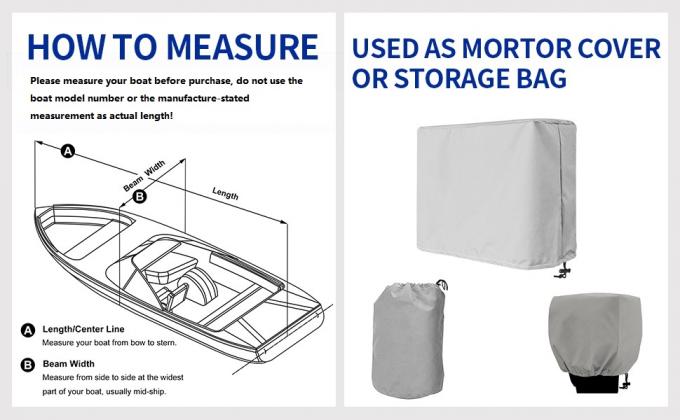 HOW TO MEASURE

Please measure your boat before purchase, do not use the boat model number or the manufacture-stated measurement as actual length!

A

Beam Width

B

Length

A Length/Center Line
Measure your boat from bow to stern.

B Beam Width
Measure from side to side at the widest part of your boat, usually mid-ship.

USED AS MORTOR COVER OR STORAGE BAG