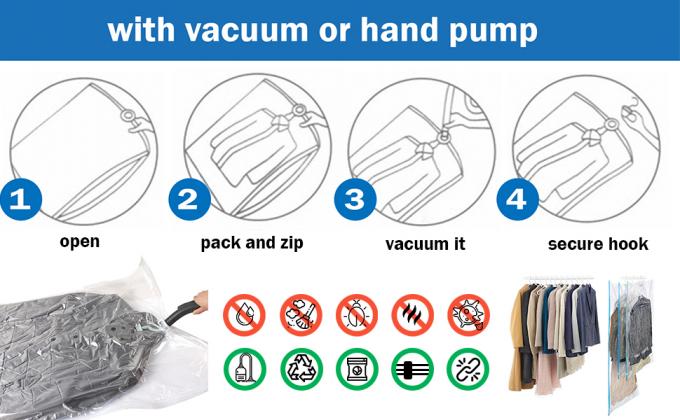 with vacuum or hand pump

1
open

2
pack and zip

3
vacuum it

4
secure hook