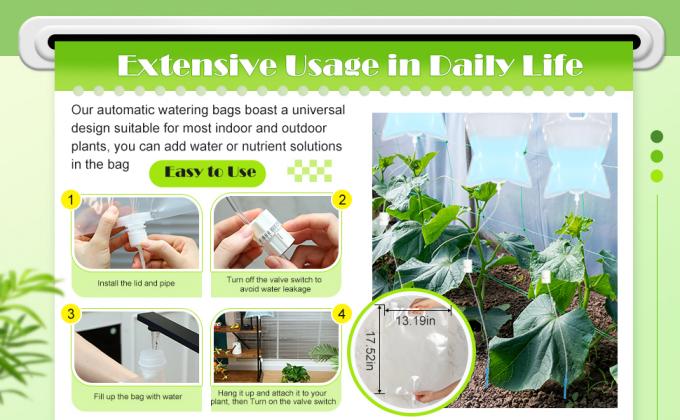 Extensive Usage in Daily Life

Our automatic watering bags boast a universal design suitable for most indoor and outdoor plants, you can add water or nutrient solutions in the bag

Easy to Use

1
Install the lid and pipe

2
Turn off the valve switch to avoid water leakage

3
Fill up the bag with water

4
Hang it up and attach it to your plant, then Turn on the valve switch

13.19in
17.52in