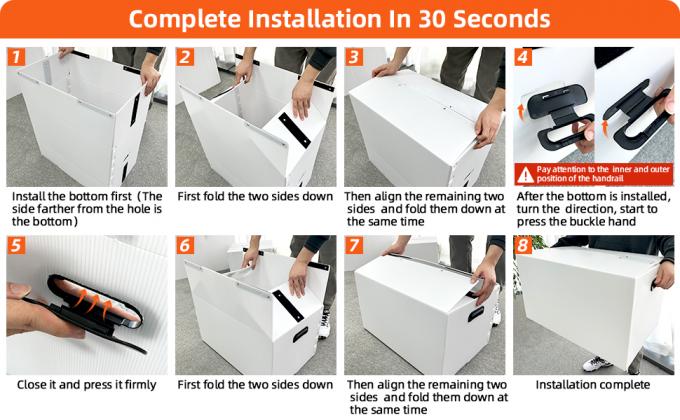 Complete Installation In 30 Seconds

1
Install the bottom first（The side farther from the hole is the bottom）

2
First fold the two sides down

3
Then align the remaining two sides and fold them down at the same time

4
Pay attention to the inner and outer position of the handrail
After the bottom is installed, turn the direction, start to press the buckle hand

5
Close it and press it firmly

6
First fold the two sides down

7
Then align the remaining two sides and fold them down at the same time

8
Installation complete